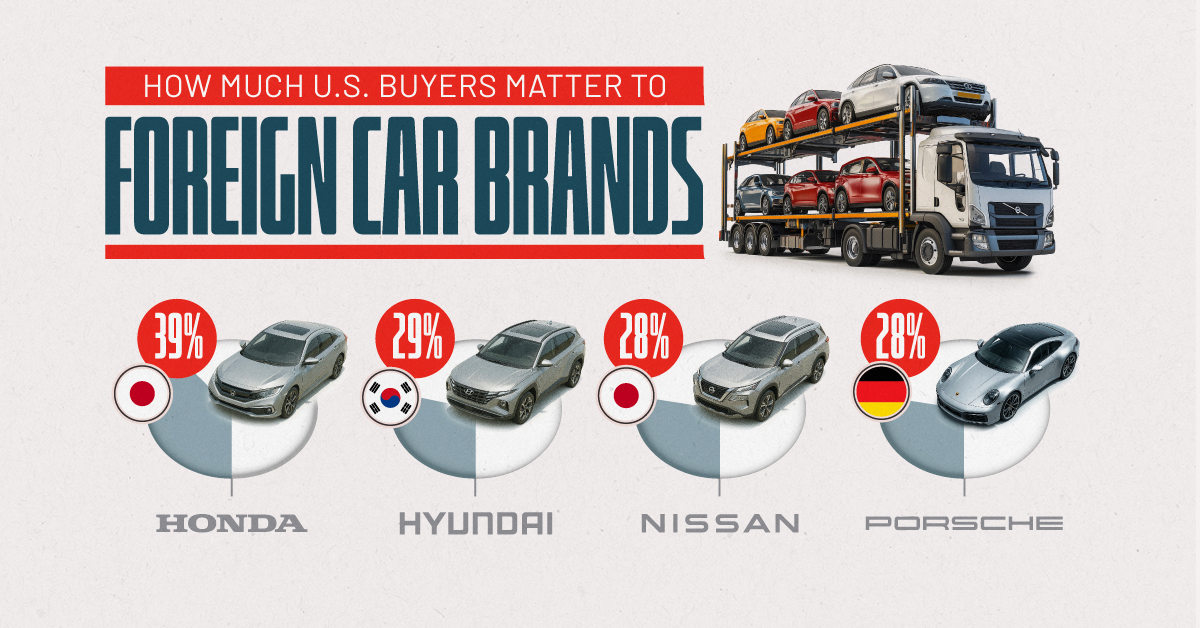 HOW MUCH U.S. BUYERS MATTER TO
FOREIGN CAR BRANDS

39%
HONDA

29%
HYUNDAI

28%
NISSAN

28%
PORSCHE