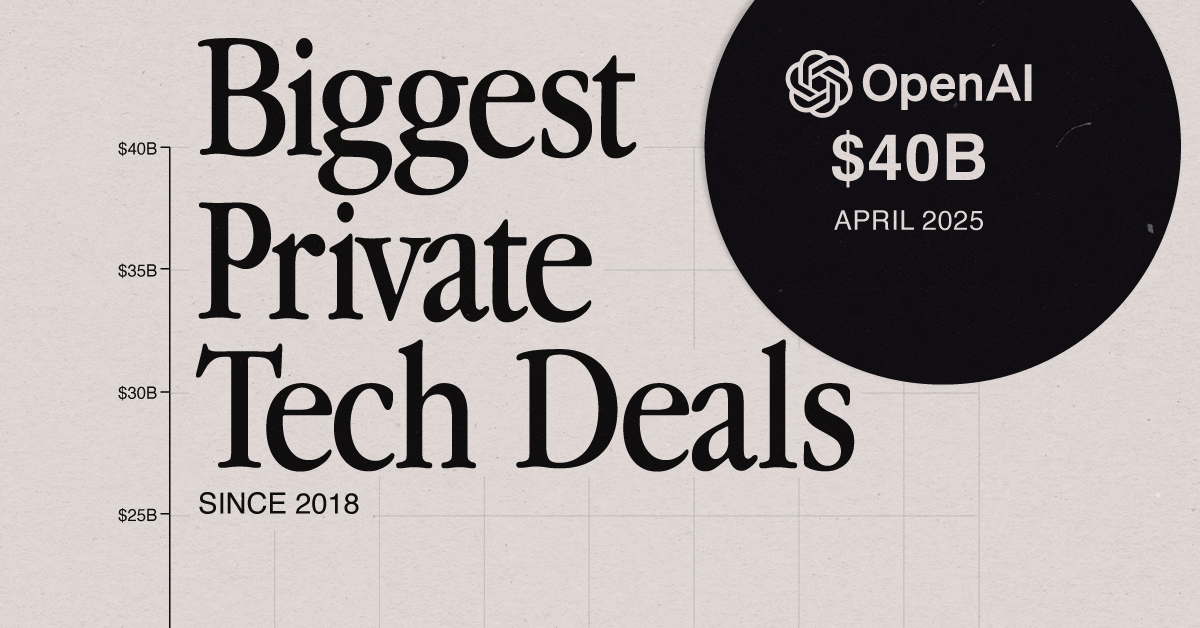 Biggest Private Tech Deals

SINCE 2018

OpenAI
$40B
APRIL 2025

$40B
$35B
$30B
$25B