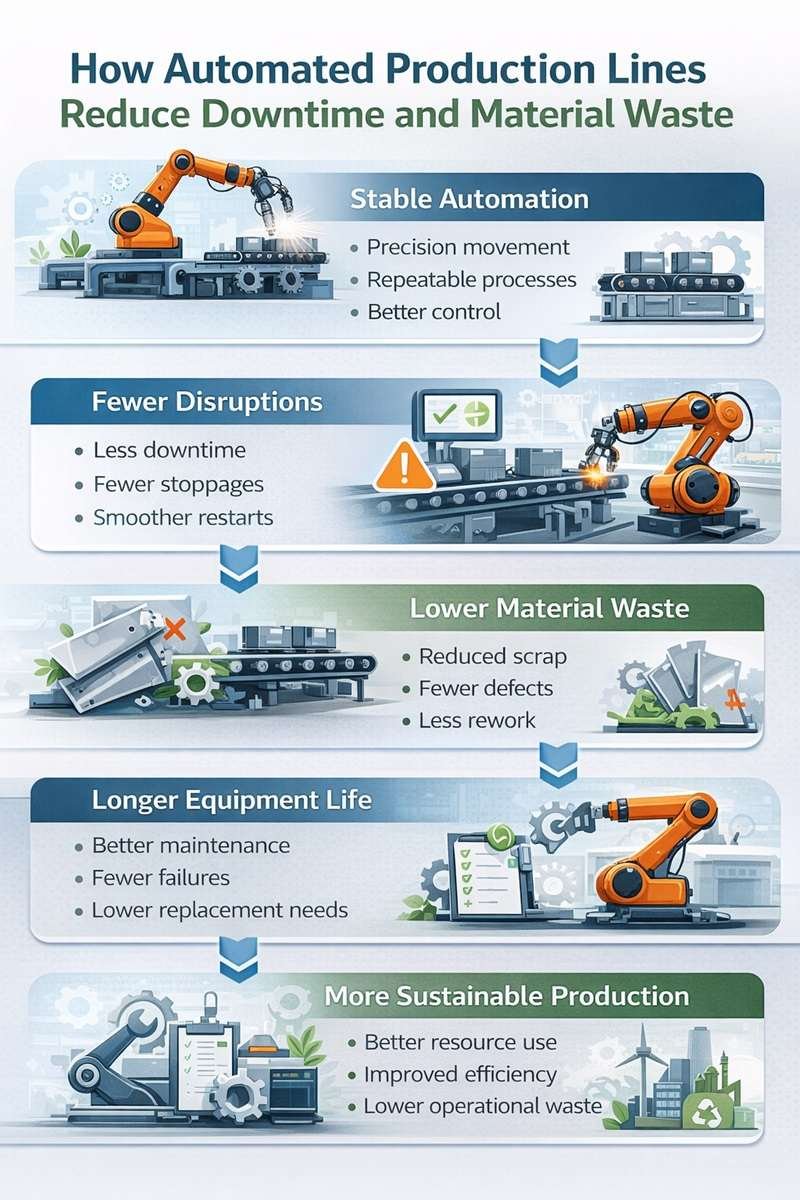 How Automated Production Lines Reduce Downtime and Material Waste

Stable Automation
• Precision movement
• Repeatable processes
• Better control

Fewer Disruptions
• Less downtime
• Fewer stoppages
• Smoother restarts

Lower Material Waste
• Reduced scrap
• Fewer defects
• Less rework

Longer Equipment Life
• Better maintenance
• Fewer failures
• Lower replacement needs

More Sustainable Production
• Better resource use
• Improved efficiency
• Lower operational waste