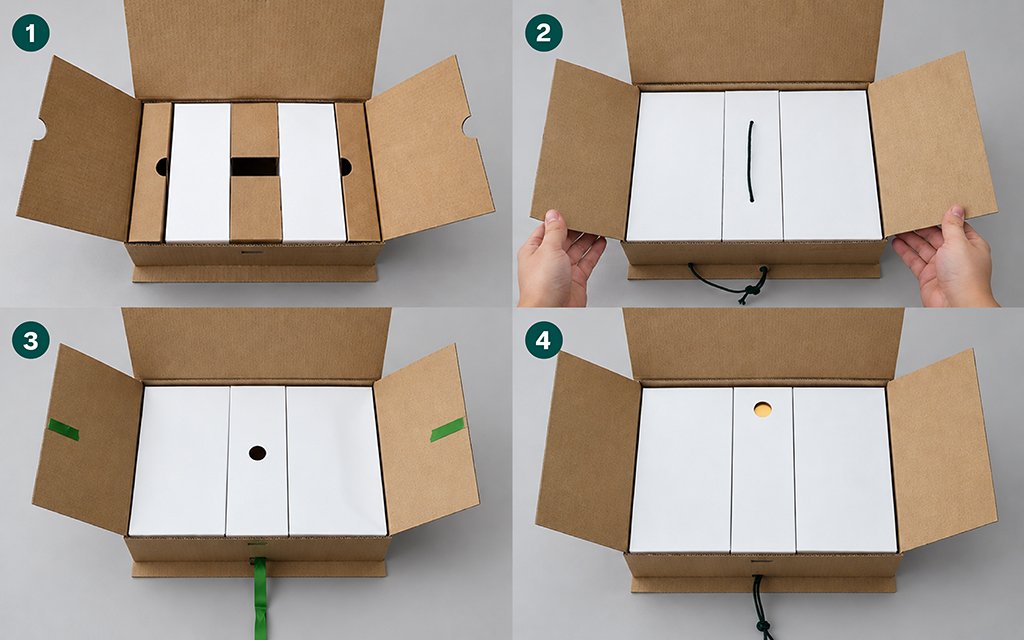 1
2
3
4